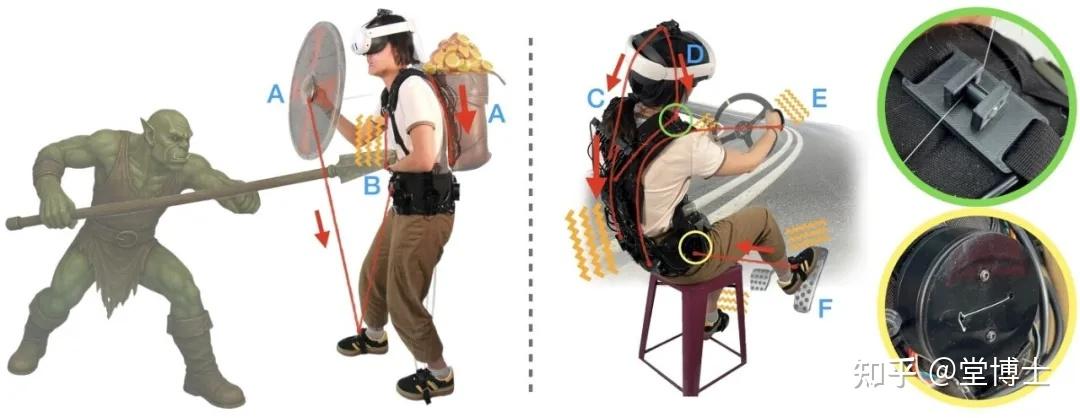 A
A
B
C
D
E
F
知乎 @堂博士