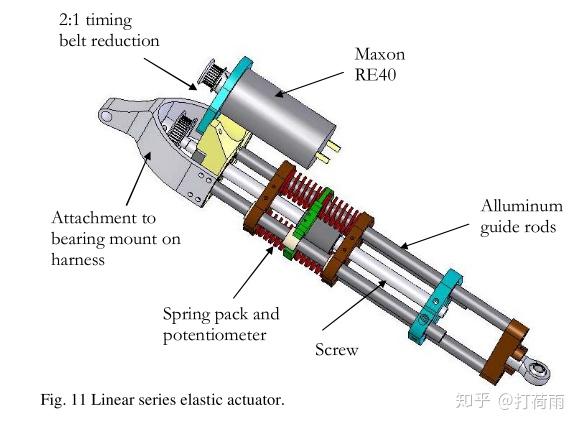 2:1 timing belt reduction

Maxon RE40

Attachment to bearing mount on harness

Alluminum guide rods

Spring pack and potentiometer

Screw

Fig. 11 Linear series elastic actuator.

知乎 @打荷雨